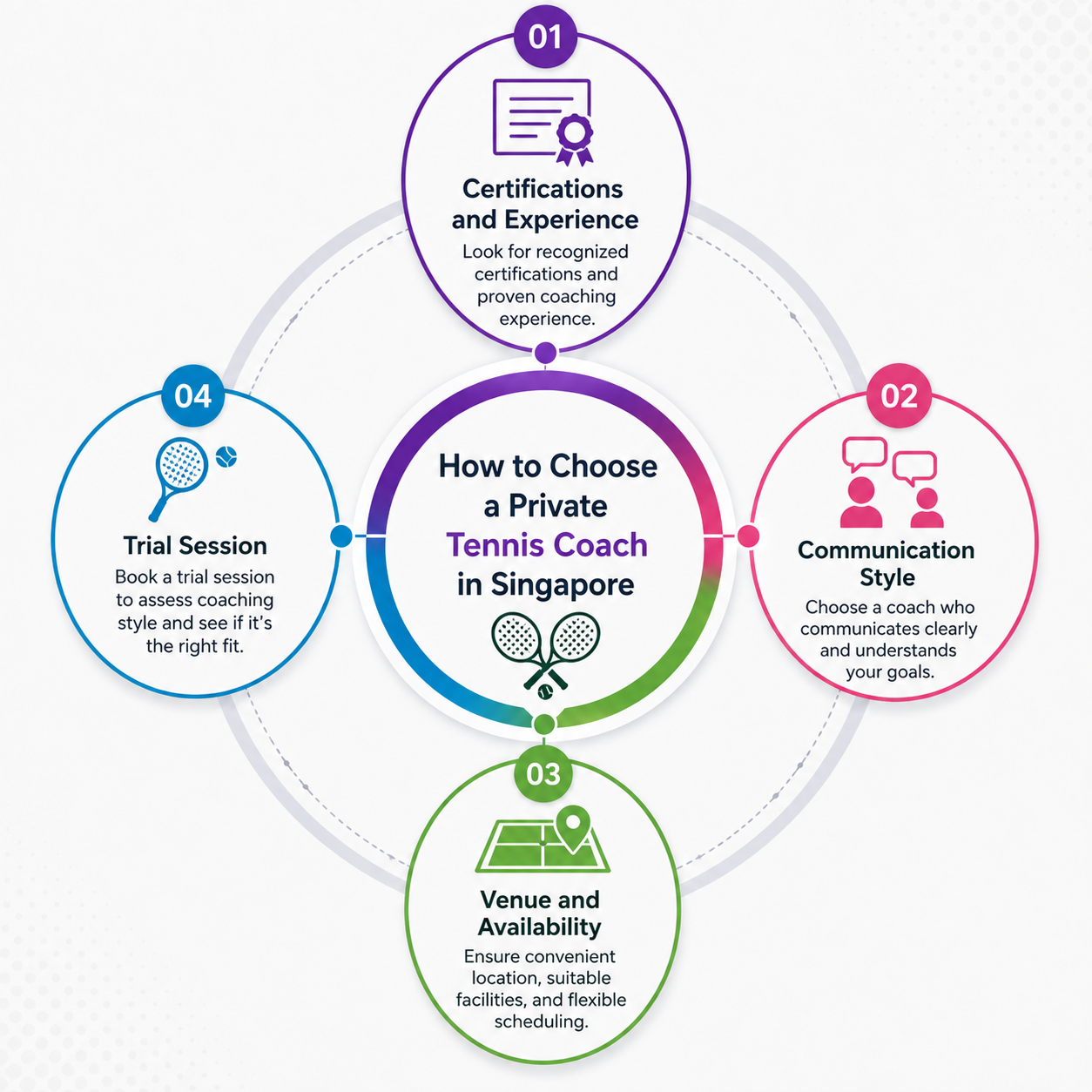 How to Choose a Private Tennis Coach in Singapore

01

Certifications and Experience

Look for recognized certifications and proven coaching experience.

02

Communication Style

Choose a coach who communicates clearly and understands your goals.

03

Venue and Availability

Ensure convenient location, suitable facilities, and flexible scheduling.

04

Trial Session

Book a trial session to assess coaching style and see if it's the right fit.